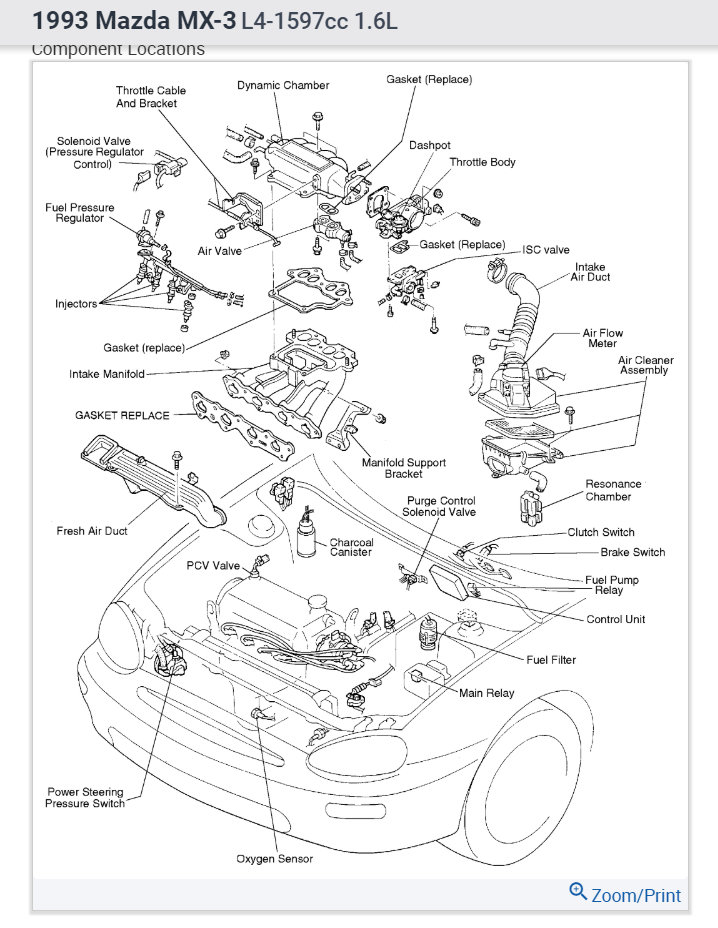 1993 Mazda MX-3 L4-1597cc 1.6L

Component Locations

Throttle Cable And Bracket

Dynamic Chamber

Gasket (Replace)

Solenoid Valve (Pressure Regulator Control)

Dashpot

Throttle Body

Fuel Pressure Regulator

Air Valve

Gasket (Replace)

ISC valve

Intake Air Duct

Injectors

Gasket (replace)

Air Flow Meter

Air Cleaner Assembly

Intake Manifold

GASKET REPLACE

Manifold Support Bracket

Resonance Chamber

Fresh Air Duct

Purge Control Solenoid Valve

Charcoal Canister

Clutch Switch

Brake Switch

PCV Valve

Fuel Pump Relay

Control Unit

Fuel Filter

Main Relay

Power Steering Pressure Switch

Oxygen Sensor

Zoom/Print