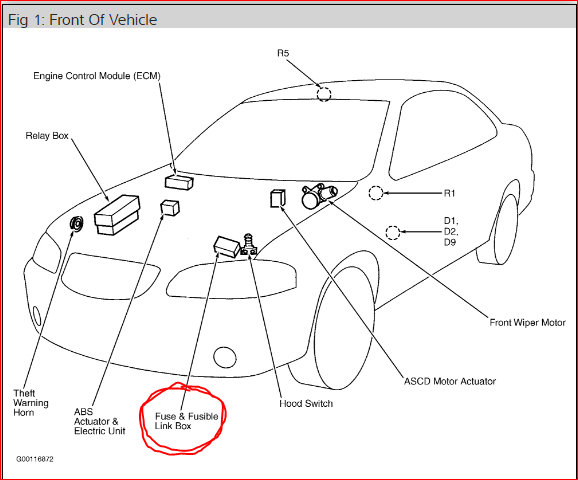 Fig 1: Front Of Vehicle

R5

Engine Control Module (ECM)

Relay Box

R1

D1, D2, D9

Front Wiper Motor

ASCD Motor Actuator

Hood Switch

Fuse & Fusible Link Box

ABS Actuator & Electric Unit

Theft Warning Horn

G00116872