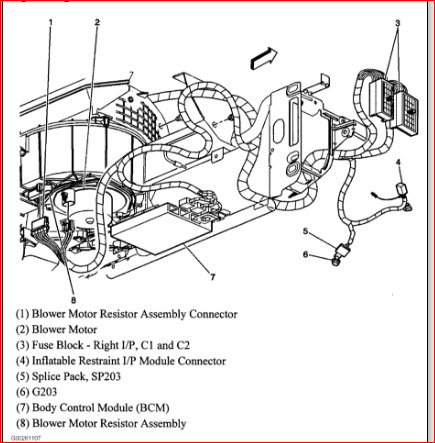 1
2
3
4
5
6
7
8

(1) Blower Motor Resistor Assembly Connector
(2) Blower Motor
(3) Fuse Block - Right I/P, C1 and C2
(4) Inflatable Restraint I/P Module Connector
(5) Splice Pack, SP203
(6) G203
(7) Body Control Module (BCM)
(8) Blower Motor Resistor Assembly

G00261107