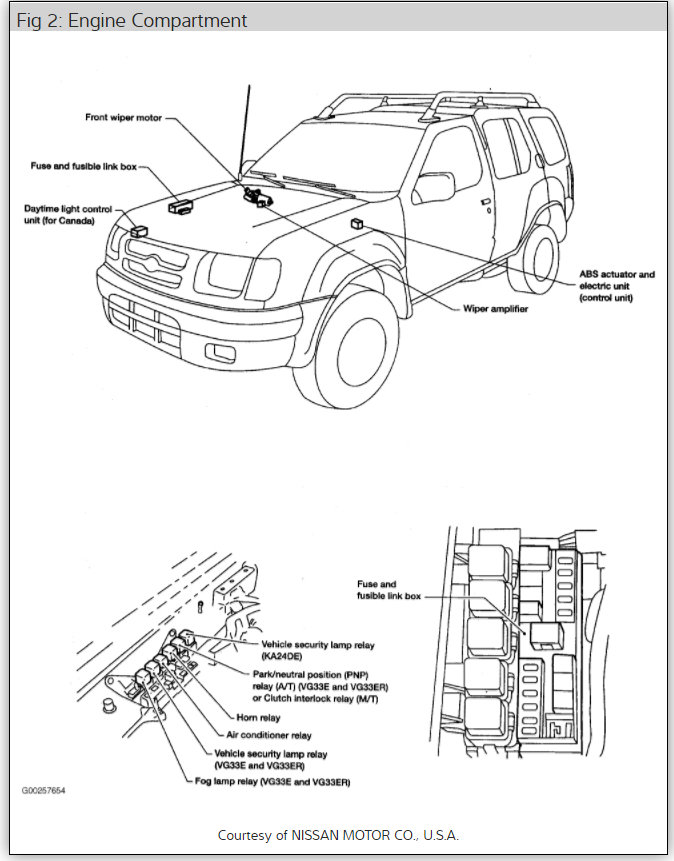 Fig 2: Engine Compartment

Front wiper motor

Fuse and fusible link box

Daytime light control unit (for Canada)

ABS actuator and electric unit (control unit)

Wiper amplifier

Fuse and fusible link box

Vehicle security lamp relay (KA24DE)

Park/neutral position (PNP) relay (A/T) (VG33E and VG33ER) or Clutch interlock relay (M/T)

Horn relay

Air conditioner relay

Vehicle security lamp relay (VG33E and VG33ER)

Fog lamp relay (VG33E and VG33ER)

G00257654

Courtesy of NISSAN MOTOR CO., U.S.A.