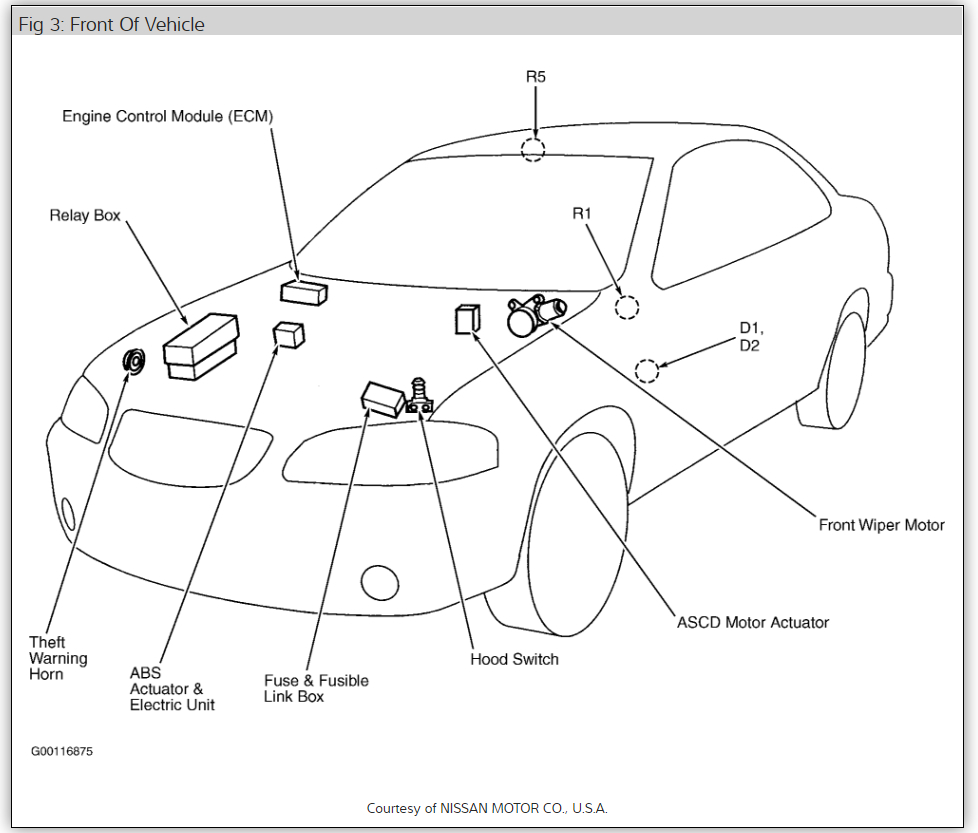 Fig 3: Front Of Vehicle

R5

Engine Control Module (ECM)

Relay Box

R1

D1, D2

Front Wiper Motor

ASCD Motor Actuator

Hood Switch

Fuse & Fusible Link Box

ABS Actuator & Electric Unit

Theft Warning Horn

G00116875

Courtesy of NISSAN MOTOR CO., U.S.A.