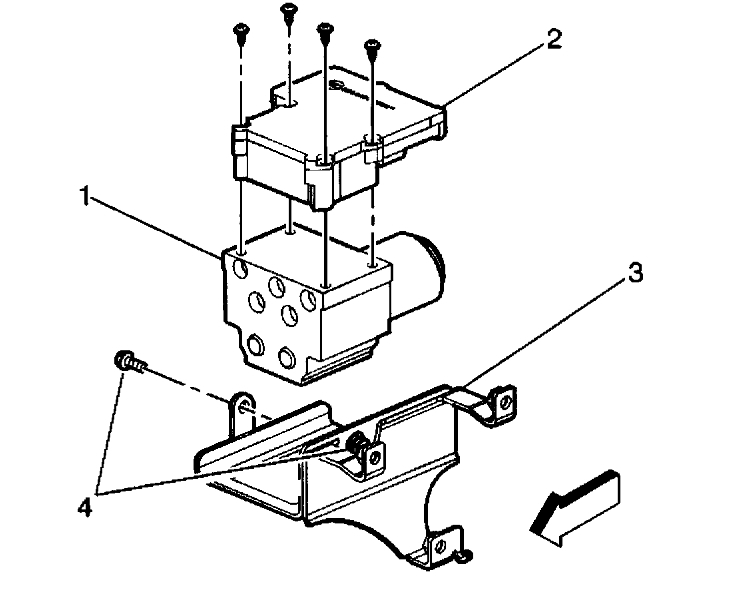 2
1
3
4