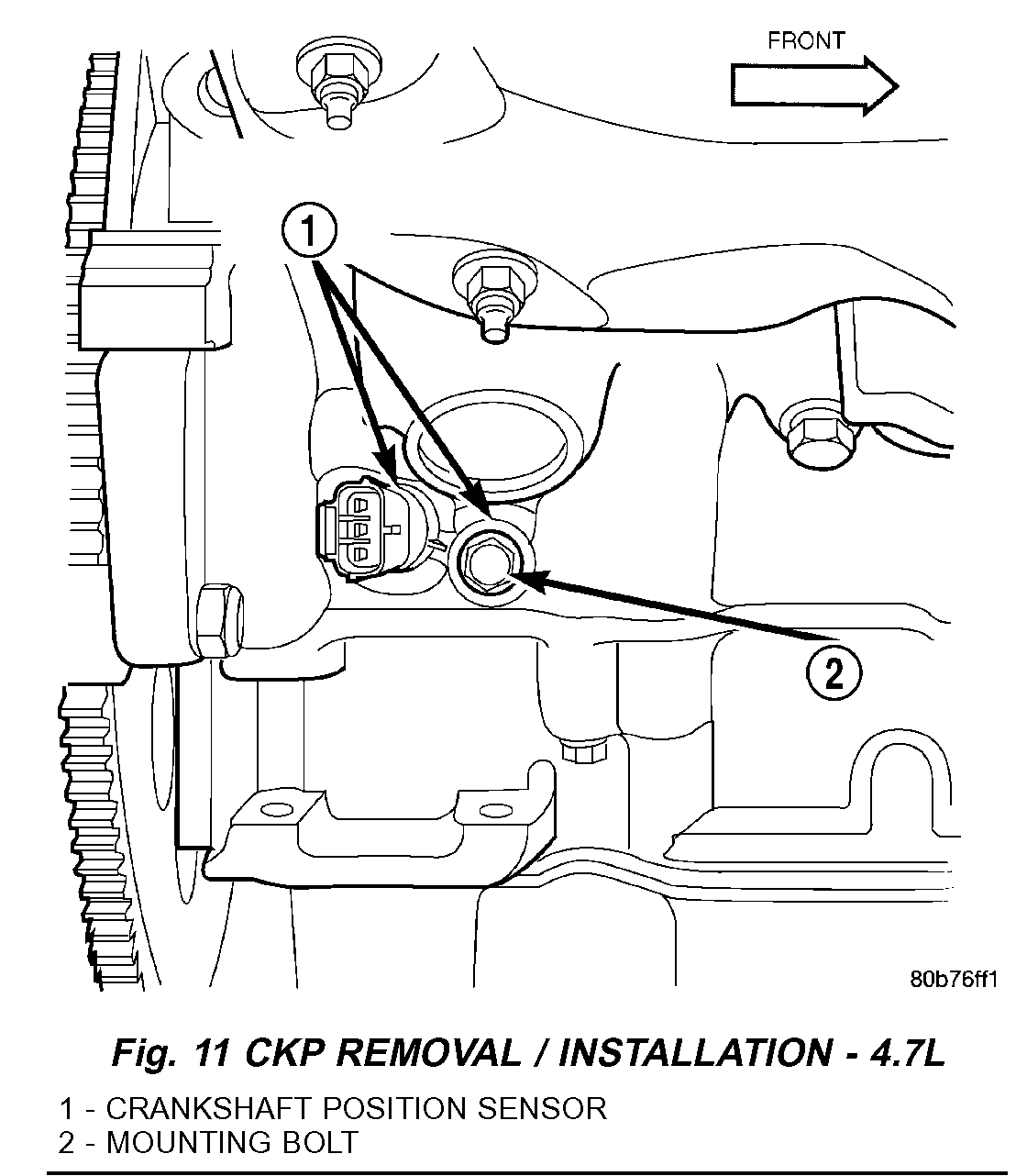 FRONT

1

2

80b76ff1

Fig. 11 CKP REMOVAL / INSTALLATION - 4.7L

1 - CRANKSHAFT POSITION SENSOR
2 - MOUNTING BOLT