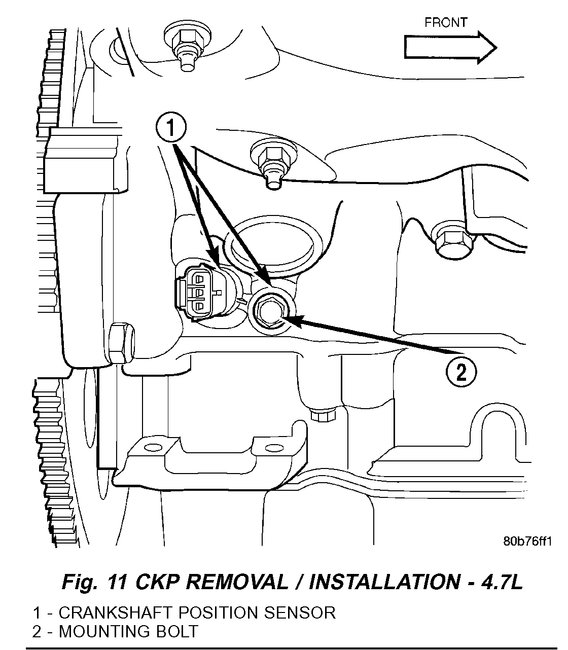 FRONT

1

2

80b76ff1

Fig. 11 CKP REMOVAL / INSTALLATION - 4.7L

1 - CRANKSHAFT POSITION SENSOR
2 - MOUNTING BOLT