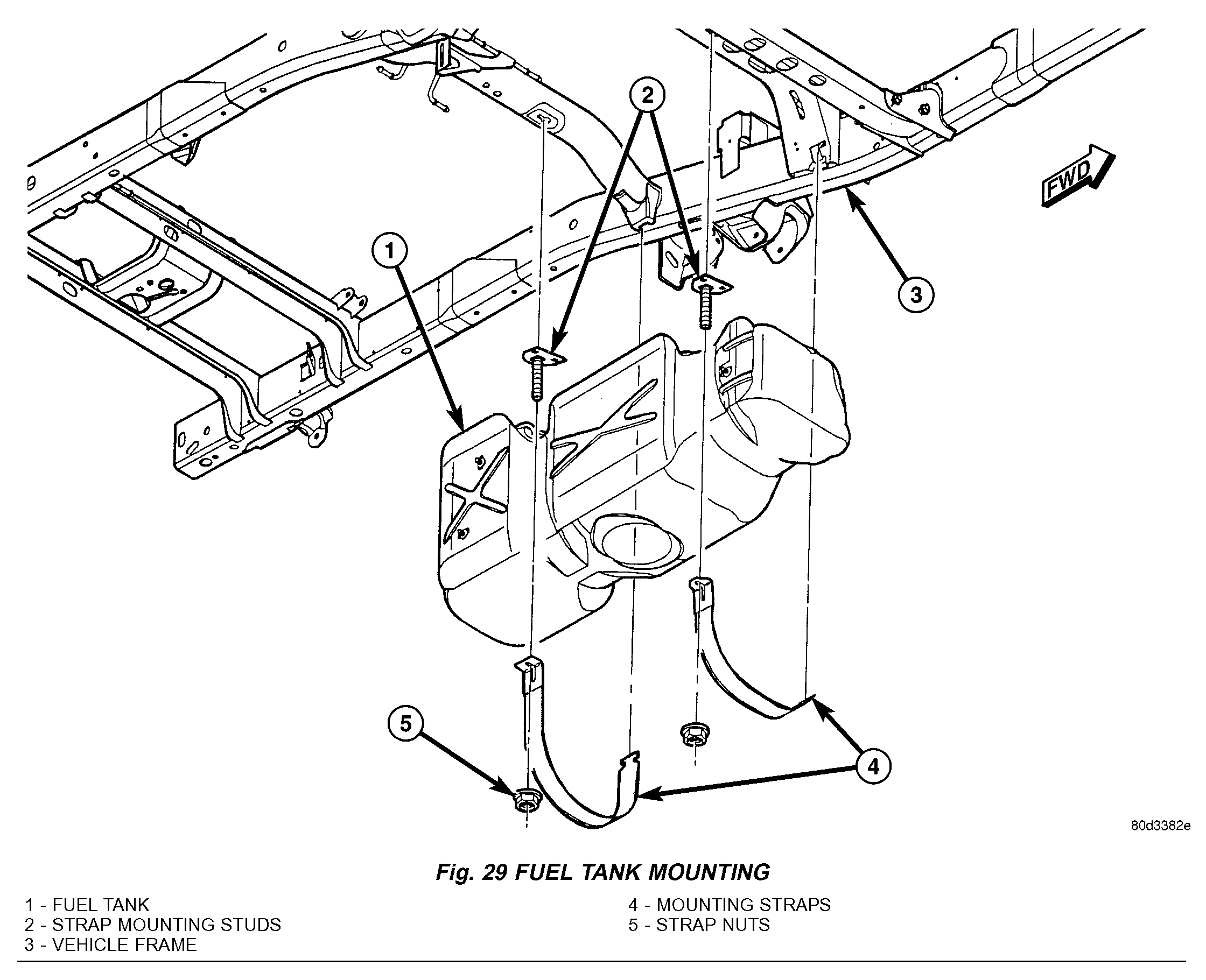 2

FWD

1

3

5

4

80d3382e

Fig. 29 FUEL TANK MOUNTING

1 - FUEL TANK
2 - STRAP MOUNTING STUDS
3 - VEHICLE FRAME

4 - MOUNTING STRAPS
5 - STRAP NUTS