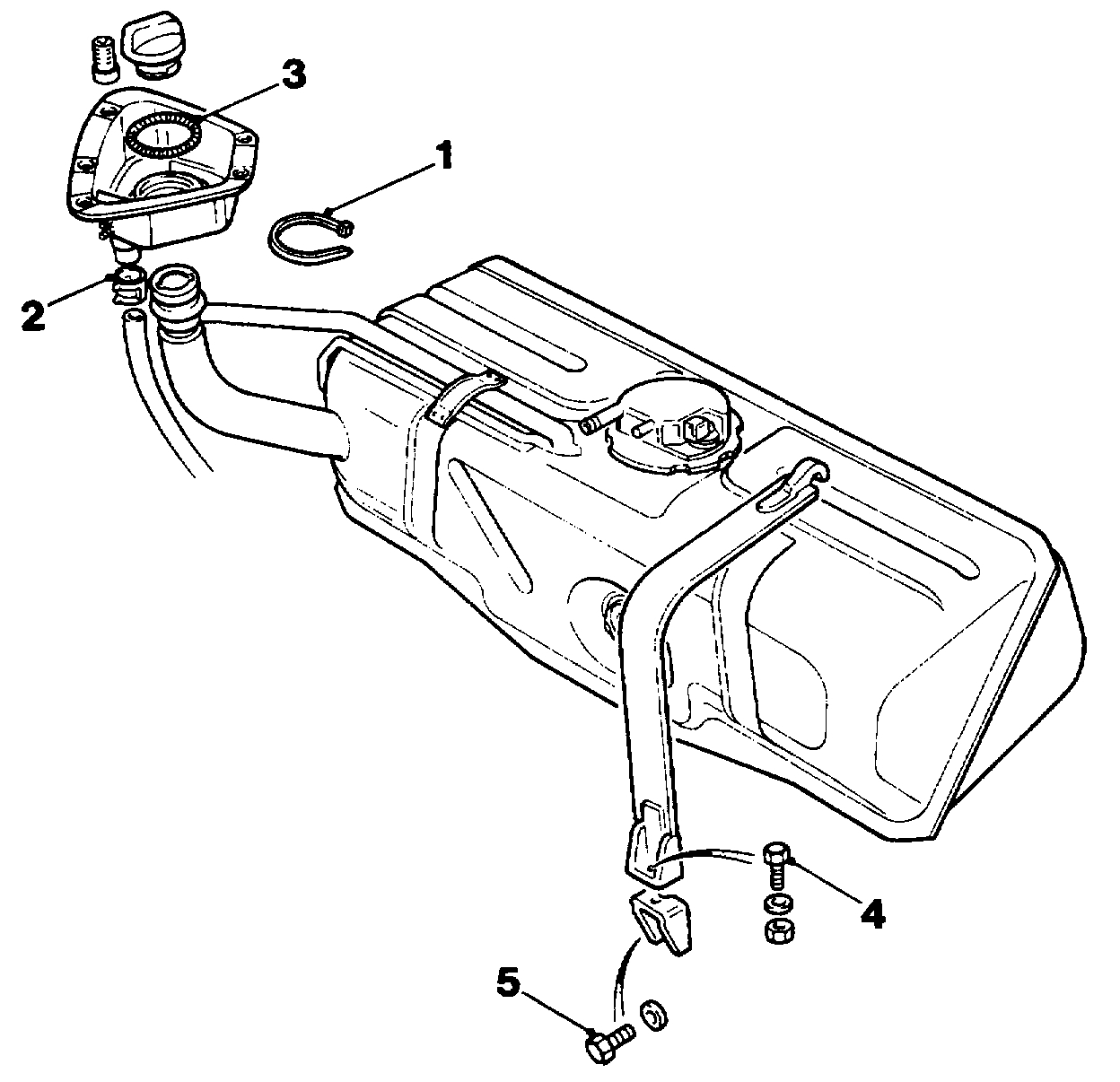 3
1
2
4
5