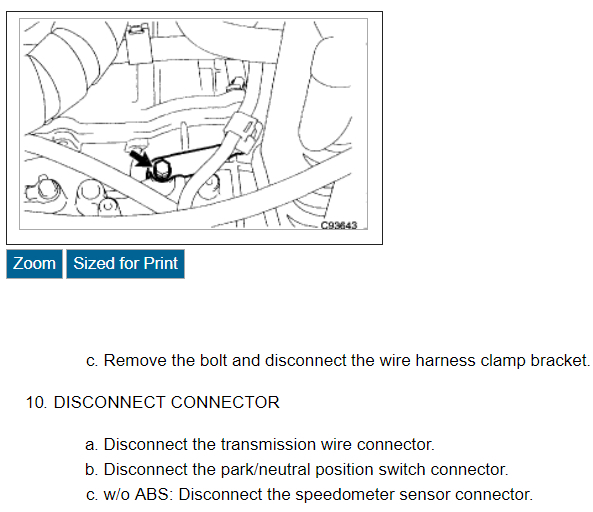 C93643

Zoom Sized for Print

c. Remove the bolt and disconnect the wire harness clamp bracket.

10. DISCONNECT CONNECTOR

a. Disconnect the transmission wire connector.
b. Disconnect the park/neutral position switch connector.
c. w/o ABS: Disconnect the speedometer sensor connector.