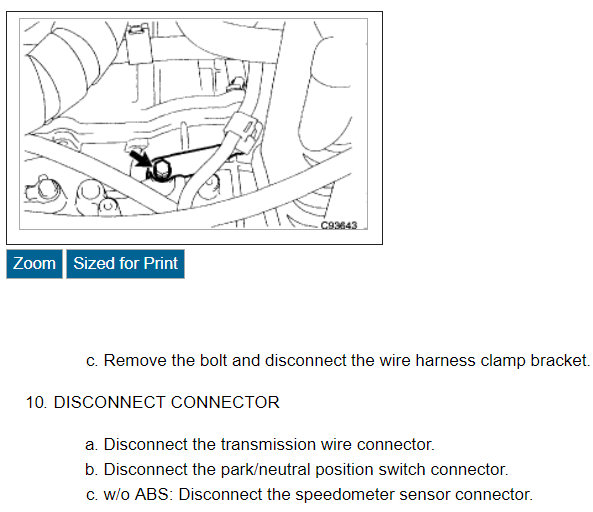 C93643

Zoom Sized for Print

c. Remove the bolt and disconnect the wire harness clamp bracket.

10. DISCONNECT CONNECTOR

a. Disconnect the transmission wire connector.
b. Disconnect the park/neutral position switch connector.
c. w/o ABS: Disconnect the speedometer sensor connector.