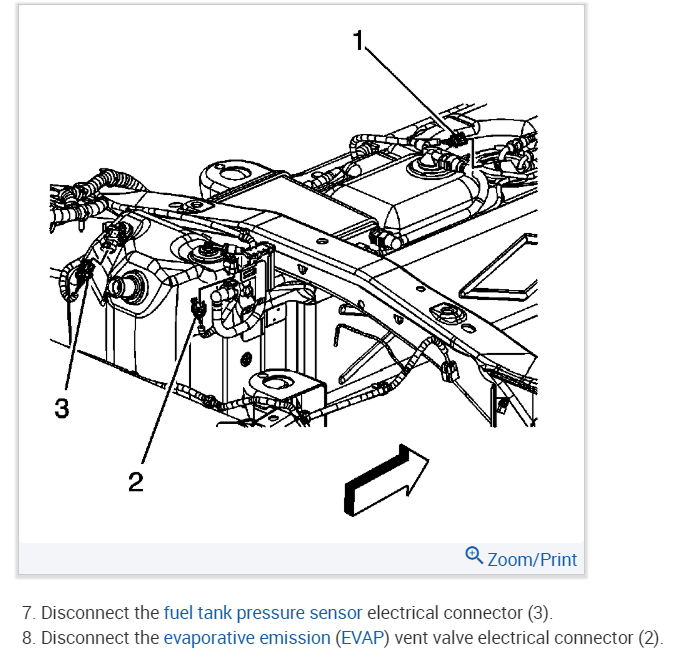 1

3

2

Zoom/Print

7. Disconnect the fuel tank pressure sensor electrical connector (3).
8. Disconnect the evaporative emission (EVAP) vent valve electrical connector (2).