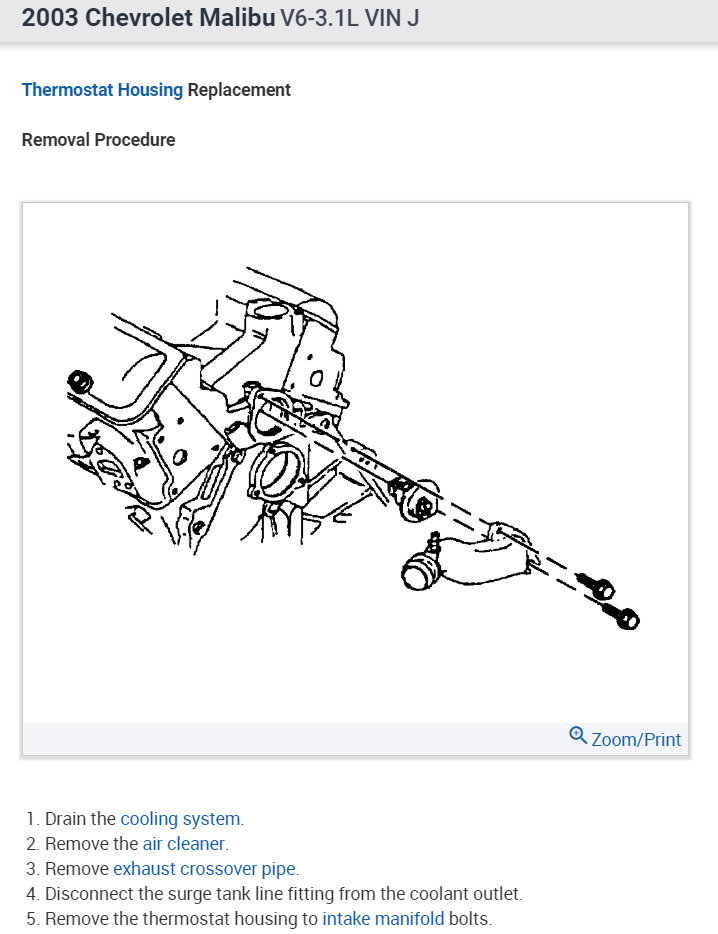 2003 Chevrolet Malibu V6-3.1L VIN J

Thermostat Housing Replacement

Removal Procedure

Zoom/Print

1. Drain the cooling system.
2. Remove the air cleaner.
3. Remove exhaust crossover pipe.
4. Disconnect the surge tank line fitting from the coolant outlet.
5. Remove the thermostat housing to intake manifold bolts.