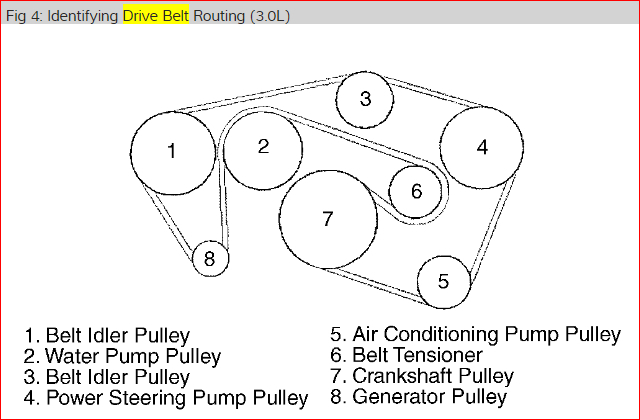 Fig 4: Identifying Drive Belt Routing (3.0L)

3
1
2
4
6
7
8
5

1. Belt Idler Pulley
2. Water Pump Pulley
3. Belt Idler Pulley
4. Power Steering Pump Pulley

5. Air Conditioning Pump Pulley
6. Belt Tensioner
7. Crankshaft Pulley
8. Generator Pulley