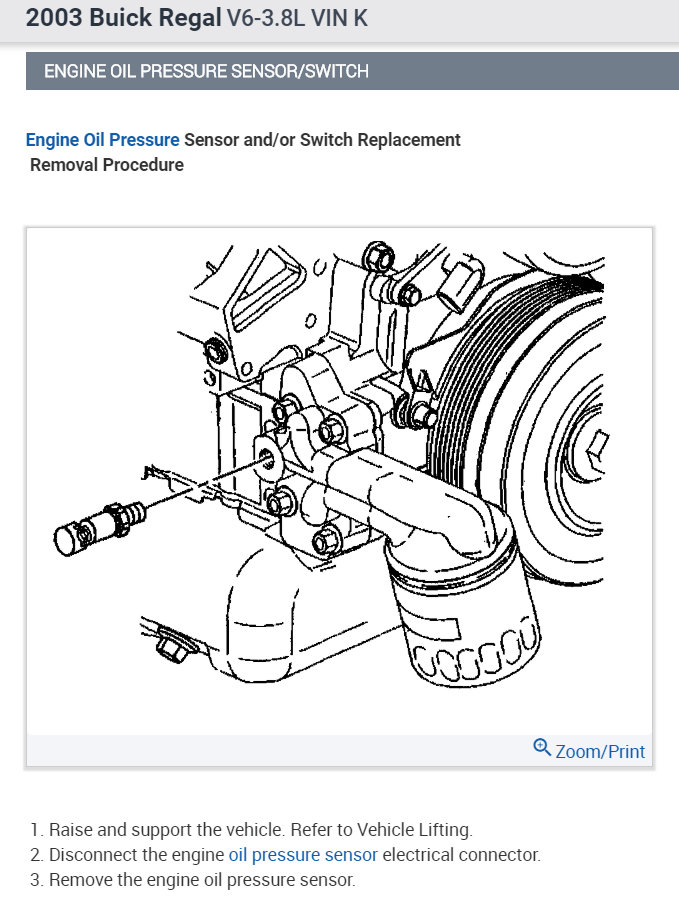 2003 Buick Regal V6-3.8L VIN K

ENGINE OIL PRESSURE SENSOR/SWITCH

Engine Oil Pressure Sensor and/or Switch Replacement
Removal Procedure

Zoom/Print

1. Raise and support the vehicle. Refer to Vehicle Lifting.
2. Disconnect the engine oil pressure sensor electrical connector.
3. Remove the engine oil pressure sensor.