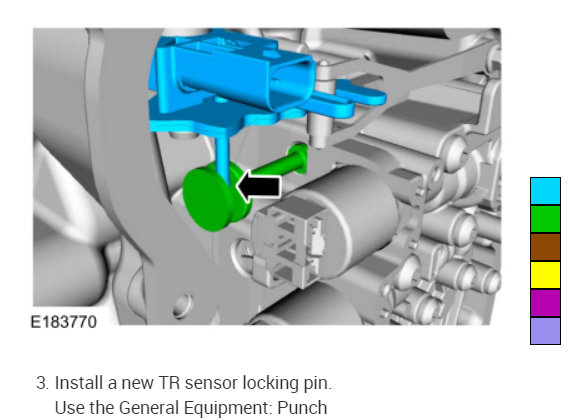 E183770

3. Install a new TR sensor locking pin.
Use the General Equipment: Punch