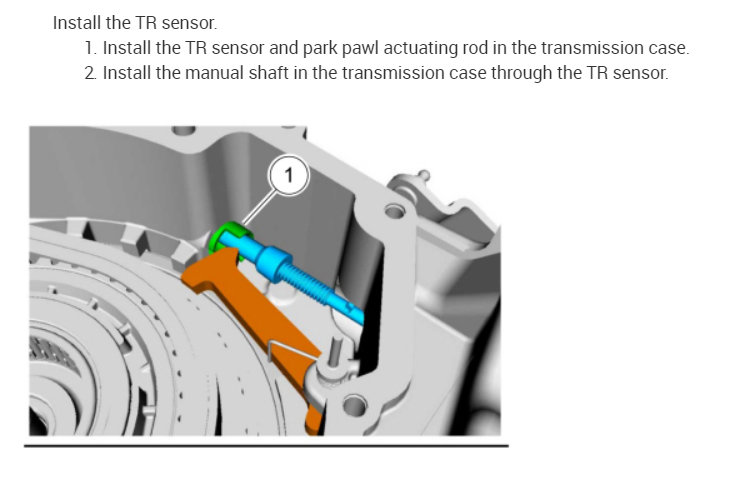 Install the TR sensor.

1. Install the TR sensor and park pawl actuating rod in the transmission case.

2. Install the manual shaft in the transmission case through the TR sensor.

1