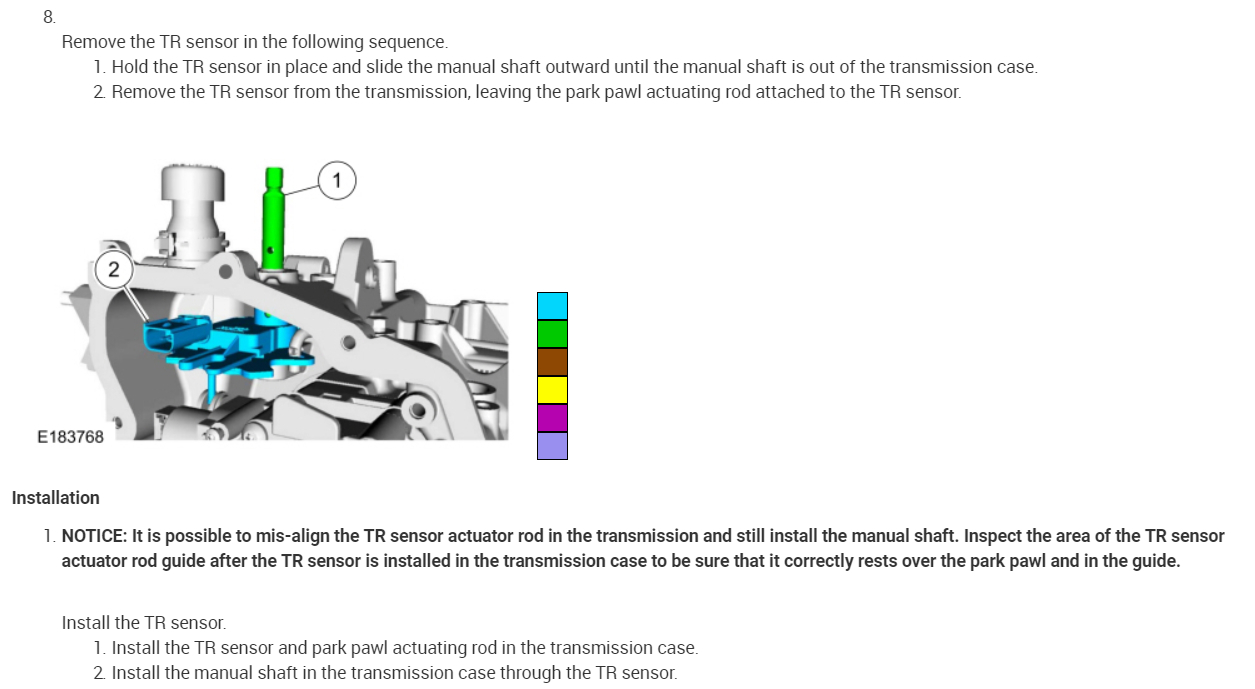 8.

Remove the TR sensor in the following sequence.

1. Hold the TR sensor in place and slide the manual shaft outward until the manual shaft is out of the transmission case.
2. Remove the TR sensor from the transmission, leaving the park pawl actuating rod attached to the TR sensor.

1

2

E183768

Installation

1. NOTICE: It is possible to mis-align the TR sensor actuator rod in the transmission and still install the manual shaft. Inspect the area of the TR sensor actuator rod guide after the TR sensor is installed in the transmission case to be sure that it correctly rests over the park pawl and in the guide.

Install the TR sensor.

1. Install the TR sensor and park pawl actuating rod in the transmission case.
2. Install the manual shaft in the transmission case through the TR sensor.