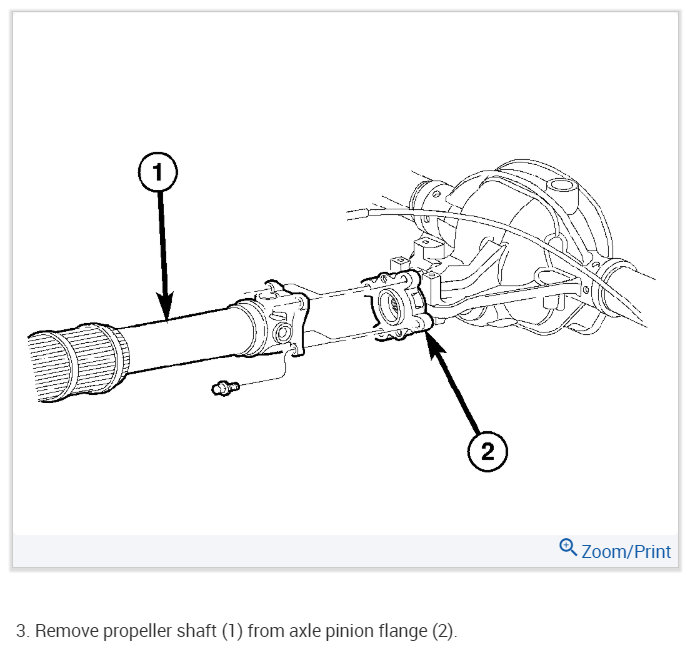 1

2

Zoom/Print

3. Remove propeller shaft (1) from axle pinion flange (2).