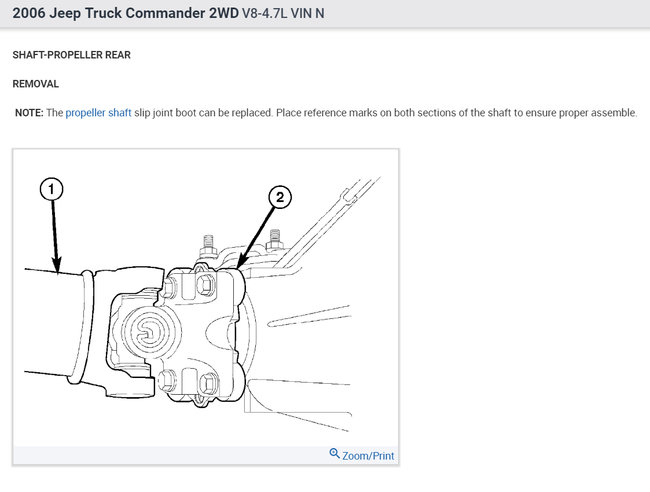 2006 Jeep Truck Commander 2WD V8-4.7L VIN N

SHAFT-PROPELLER REAR

REMOVAL

NOTE: The propeller shaft slip joint boot can be replaced. Place reference marks on both sections of the shaft to ensure proper assemble.

1

2

Zoom/Print