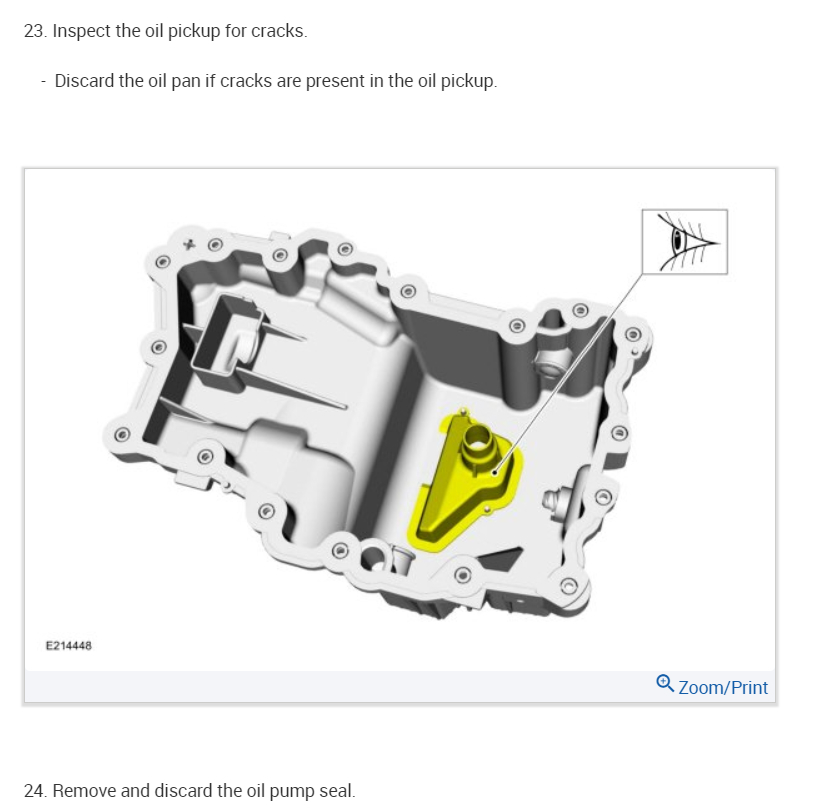 23. Inspect the oil pickup for cracks.

- Discard the oil pan if cracks are present in the oil pickup.

E214448

Zoom/Print

24. Remove and discard the oil pump seal.