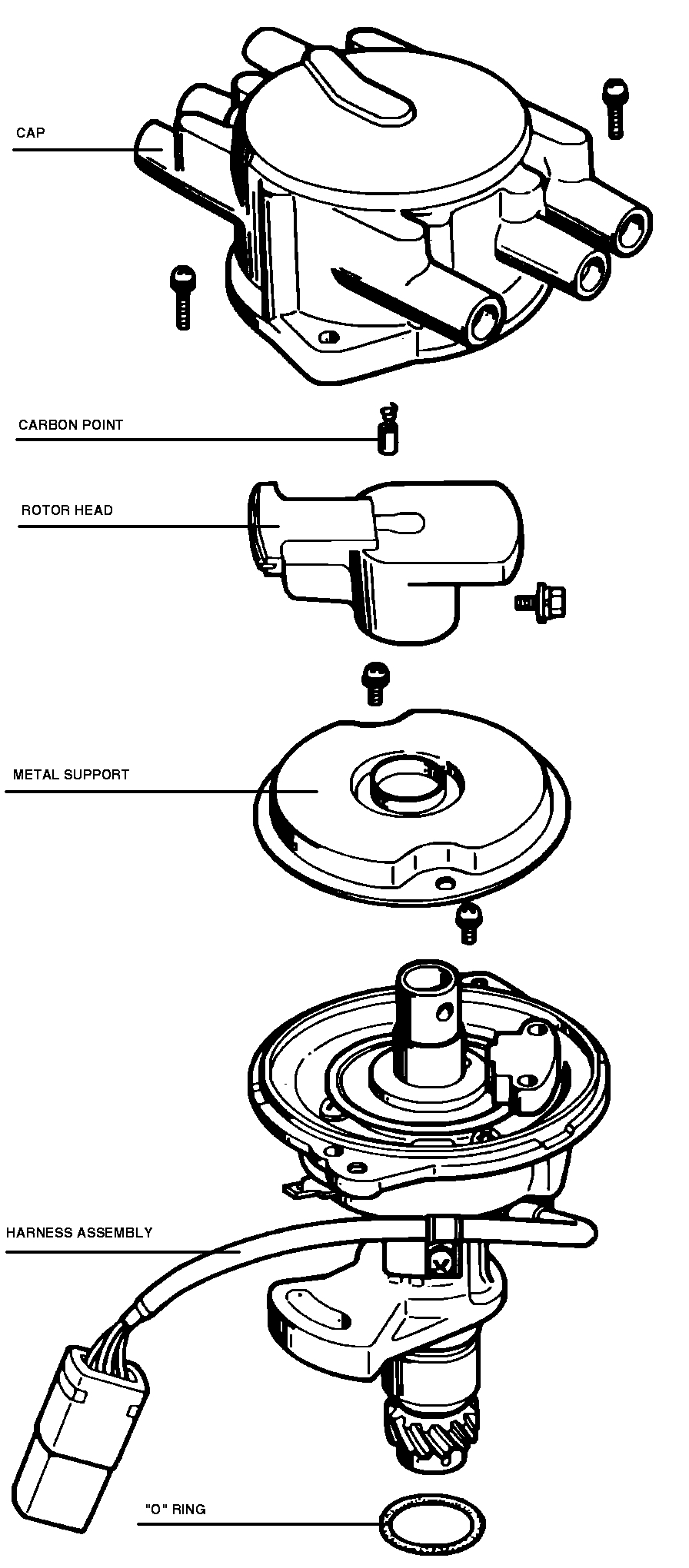 CAP

CARBON POINT

ROTOR HEAD

METAL SUPPORT

HARNESS ASSEMBLY

"O" RING