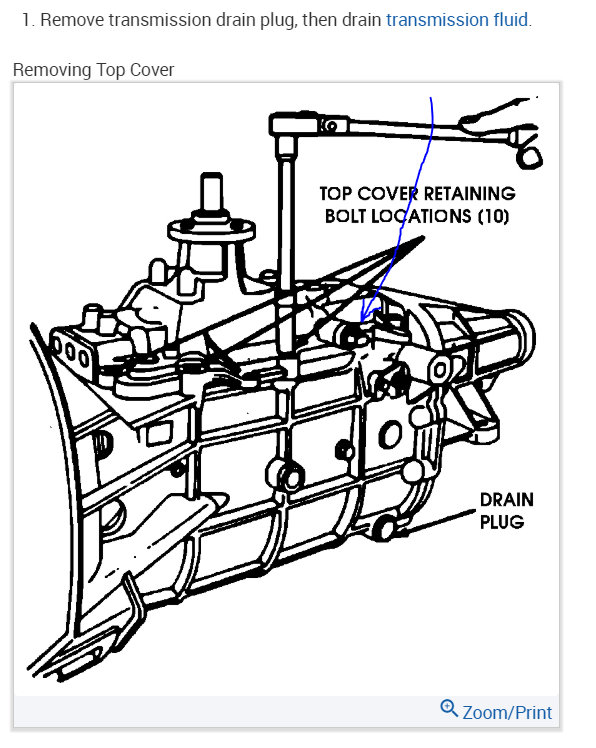 1. Remove transmission drain plug, then drain transmission fluid.

Removing Top Cover

TOP COVER RETAINING BOLT LOCATIONS (10)

DRAIN PLUG

Zoom/Print