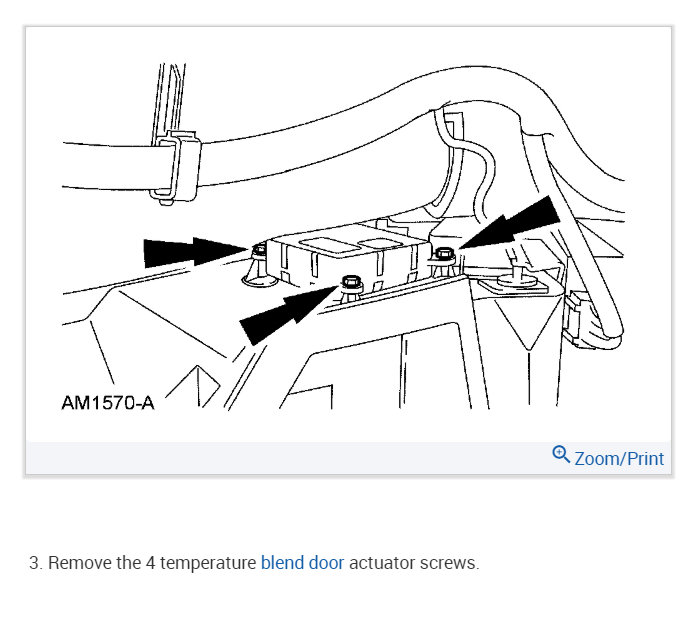 AM1570-A

Zoom/Print

3. Remove the 4 temperature blend door actuator screws.