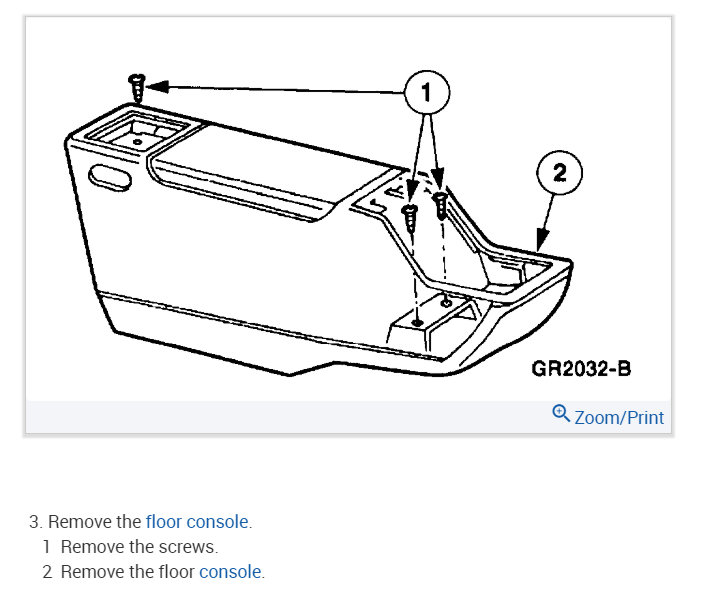 1

2

GR2032-B

Zoom/Print

3. Remove the floor console.
1 Remove the screws.
2 Remove the floor console.