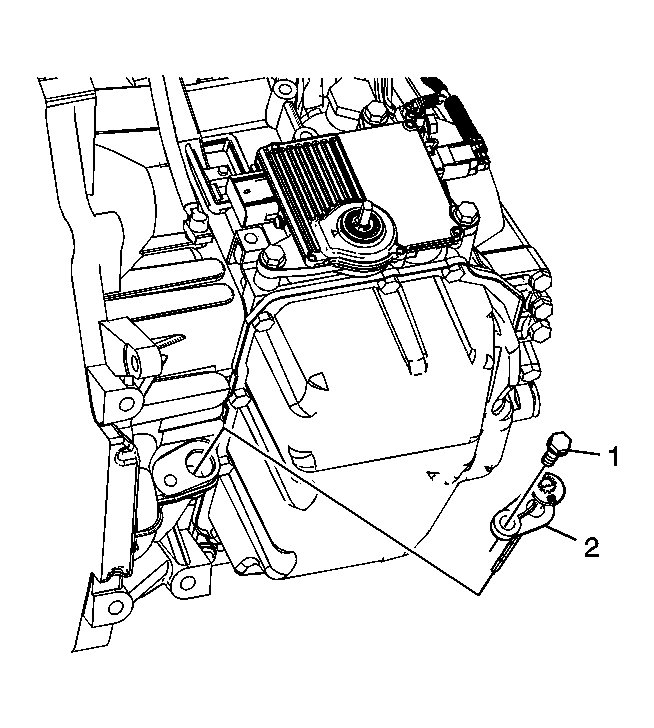 1
2