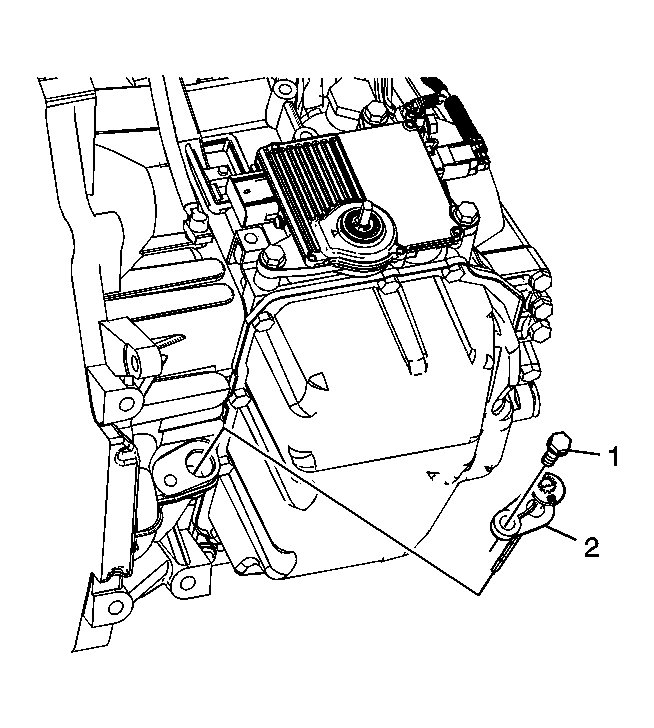 1

2