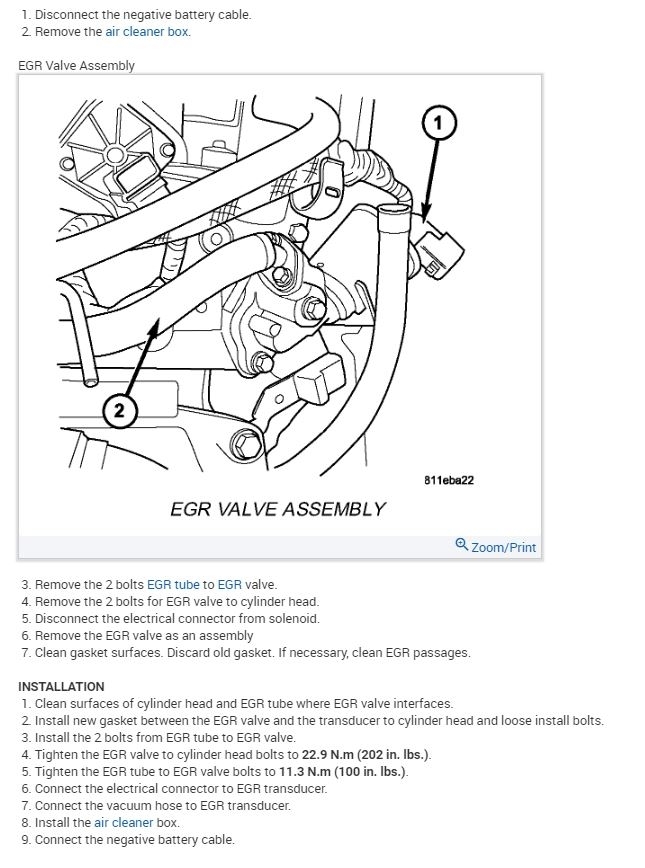 1. Disconnect the negative battery cable.
2. Remove the air cleaner box.

EGR Valve Assembly

1

2

811eba22

EGR VALVE ASSEMBLY

Zoom/Print

3. Remove the 2 bolts EGR tube to EGR valve.
4. Remove the 2 bolts for EGR valve to cylinder head.
5. Disconnect the electrical connector from solenoid.
6. Remove the EGR valve as an assembly
7. Clean gasket surfaces. Discard old gasket. If necessary, clean EGR passages.

INSTALLATION
1. Clean surfaces of cylinder head and EGR tube where EGR valve interfaces.
2. Install new gasket between the EGR valve and the transducer to cylinder head and loose install bolts.
3. Install the 2 bolts from EGR tube to EGR valve.
4. Tighten the EGR valve to cylinder head bolts to 22.9 N.m (202 in. lbs.).
5. Tighten the EGR tube to EGR valve bolts to 11.3 N.m (100 in. lbs.).
6. Connect the electrical connector to EGR transducer.
7. Connect the vacuum hose to EGR transducer.
8. Install the air cleaner box.
9. Connect the negative battery cable.