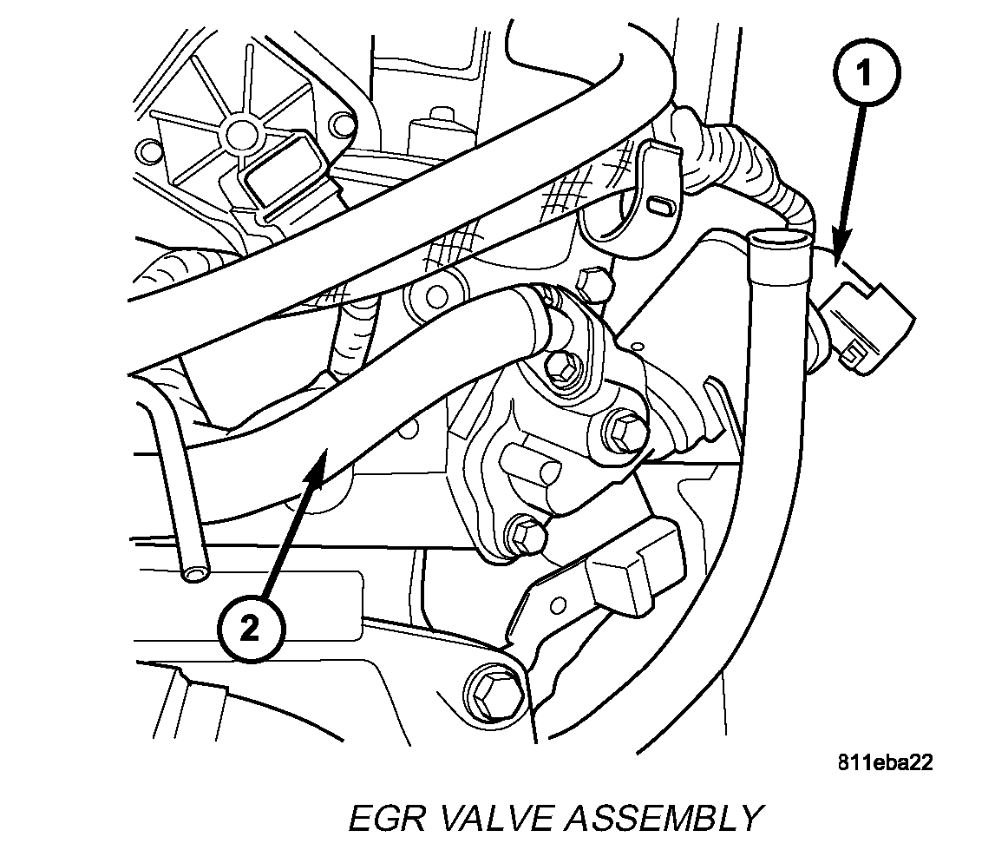 1

2

811eba22

EGR VALVE ASSEMBLY