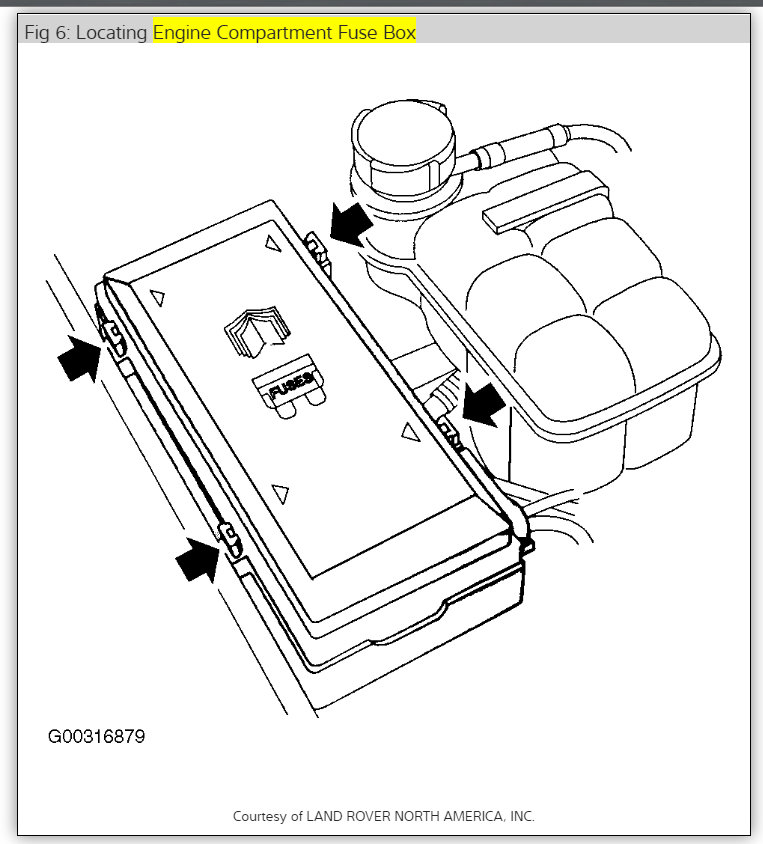 Fig 6: Locating Engine Compartment Fuse Box

FUSES

G00316879

Courtesy of LAND ROVER NORTH AMERICA, INC.