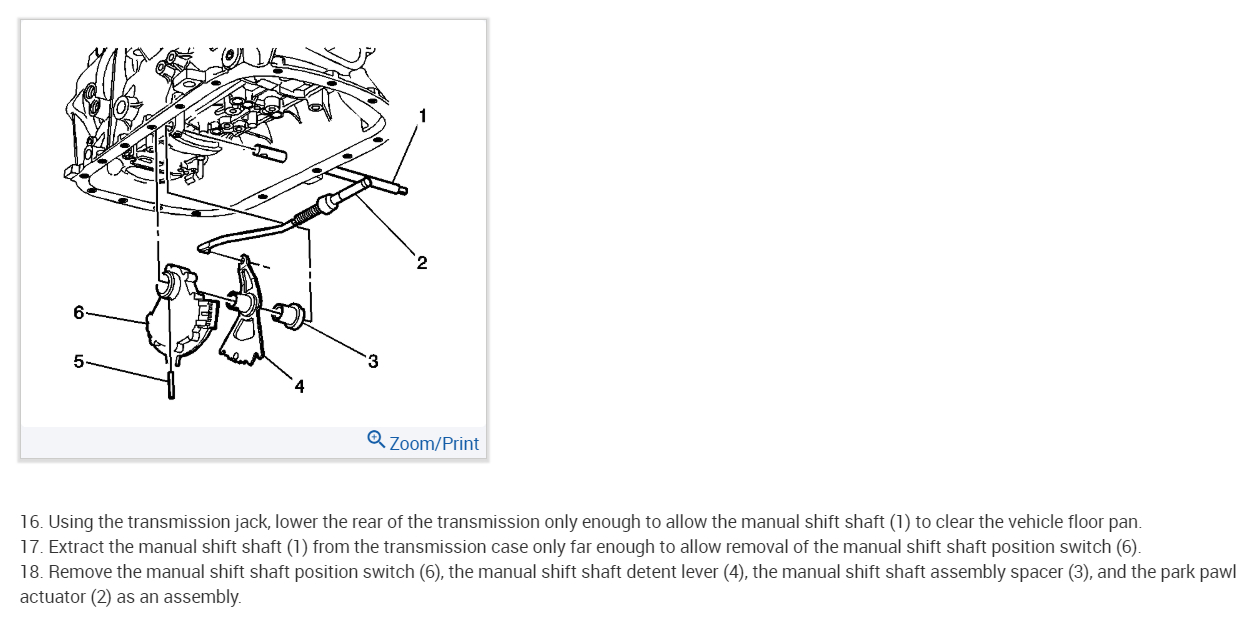 1
2
6
5
3
4
Zoom/Print

16. Using the transmission jack, lower the rear of the transmission only enough to allow the manual shift shaft (1) to clear the vehicle floor pan.
17. Extract the manual shift shaft (1) from the transmission case only far enough to allow removal of the manual shift shaft position switch (6).
18. Remove the manual shift shaft position switch (6), the manual shift shaft detent lever (4), the manual shift shaft assembly spacer (3), and the park pawl actuator (2) as an assembly.