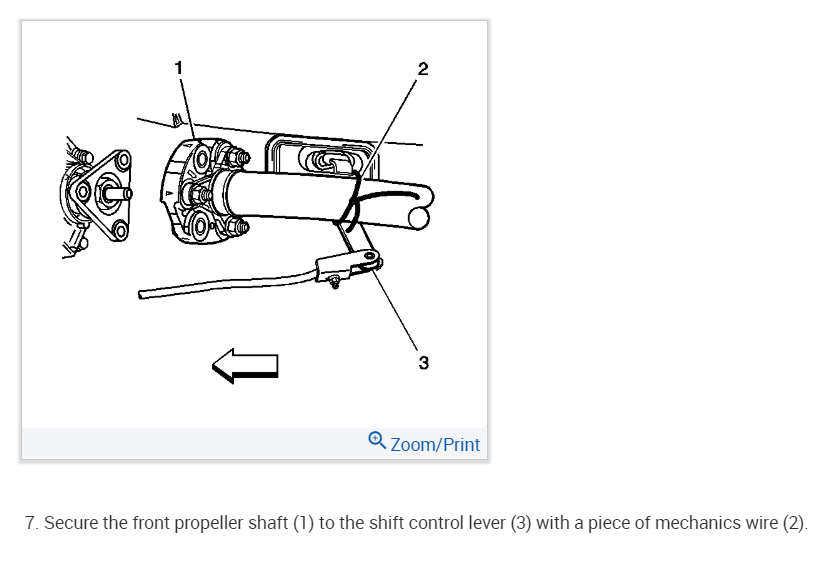 1
2
3
Zoom/Print

7. Secure the front propeller shaft (1) to the shift control lever (3) with a piece of mechanics wire (2).