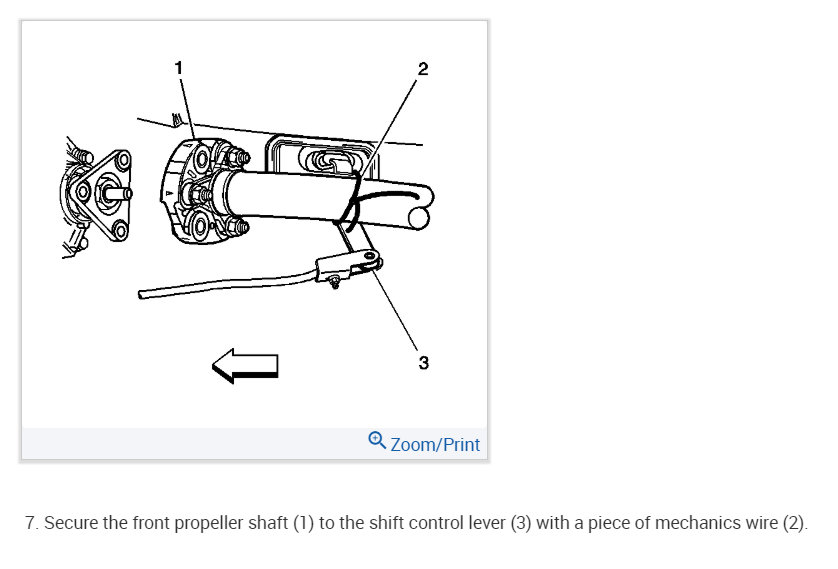 1
2
3

Zoom/Print

7. Secure the front propeller shaft (1) to the shift control lever (3) with a piece of mechanics wire (2).