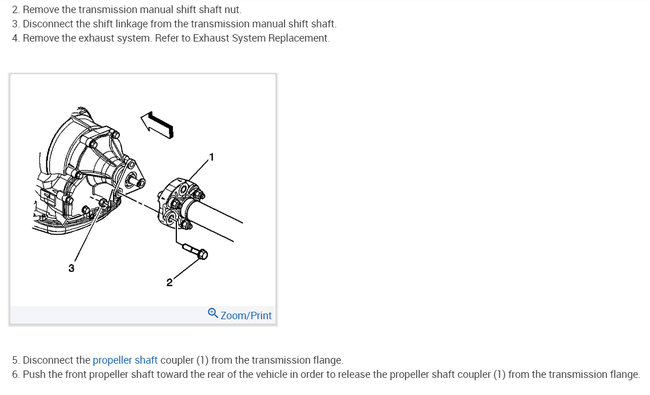 2. Remove the transmission manual shift shaft nut.
3. Disconnect the shift linkage from the transmission manual shift shaft.
4. Remove the exhaust system. Refer to Exhaust System Replacement.

1
3
2
Zoom/Print

5. Disconnect the propeller shaft coupler (1) from the transmission flange.
6. Push the front propeller shaft toward the rear of the vehicle in order to release the propeller shaft coupler (1) from the transmission flange.