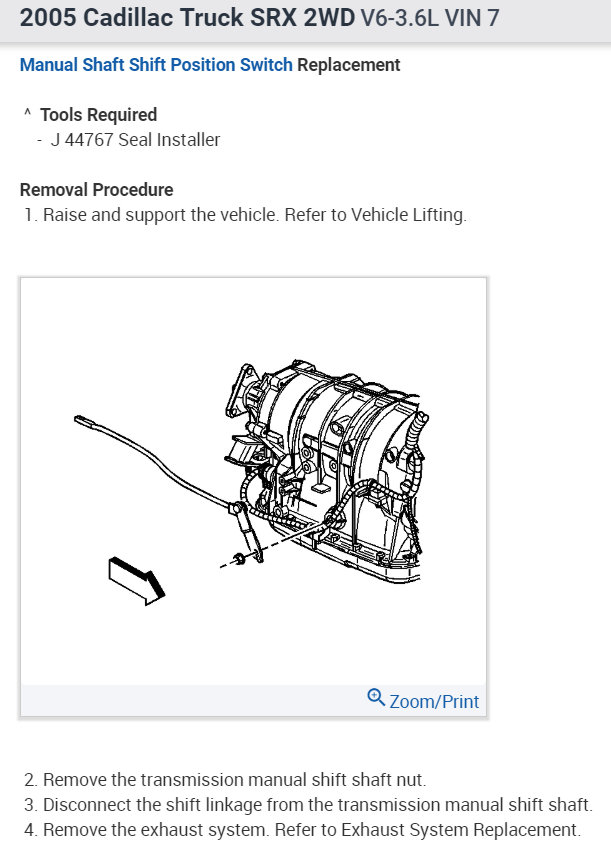 2005 Cadillac Truck SRX 2WD V6-3.6L VIN 7

Manual Shaft Shift Position Switch Replacement

^ Tools Required
- J 44767 Seal Installer

Removal Procedure
1. Raise and support the vehicle. Refer to Vehicle Lifting.

Zoom/Print

2. Remove the transmission manual shift shaft nut.
3. Disconnect the shift linkage from the transmission manual shift shaft.
4. Remove the exhaust system. Refer to Exhaust System Replacement.