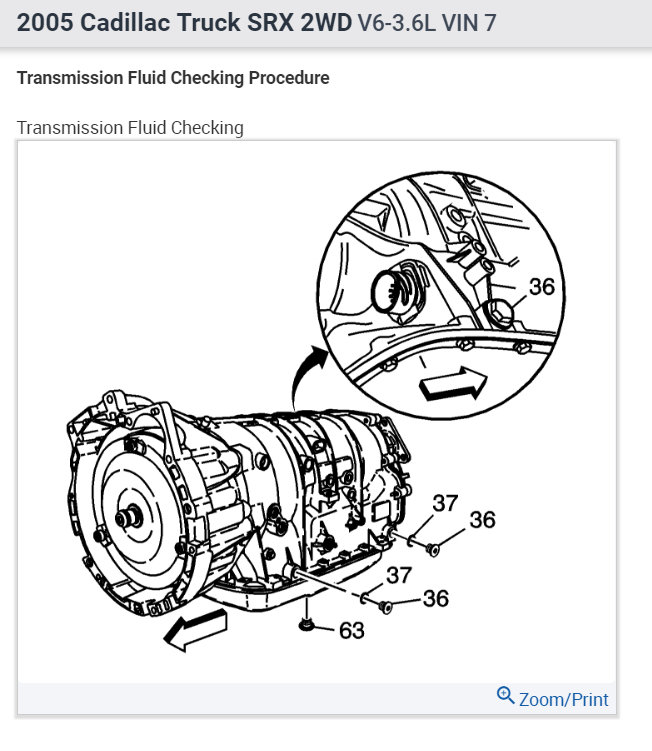 2005 Cadillac Truck SRX 2WD V6-3.6L VIN 7

Transmission Fluid Checking Procedure

Transmission Fluid Checking

36

37

36

37

36

63

Zoom/Print