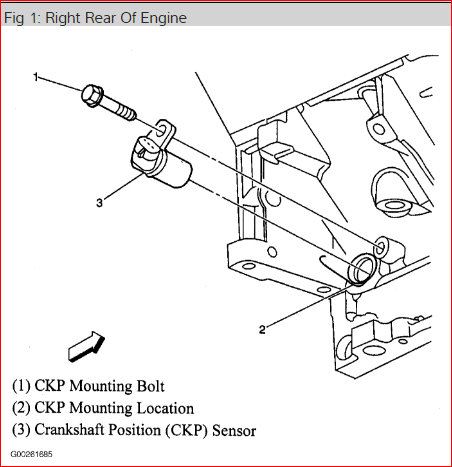 Fig 1: Right Rear Of Engine

1

3

2

(1) CKP Mounting Bolt
(2) CKP Mounting Location
(3) Crankshaft Position (CKP) Sensor

G00281685