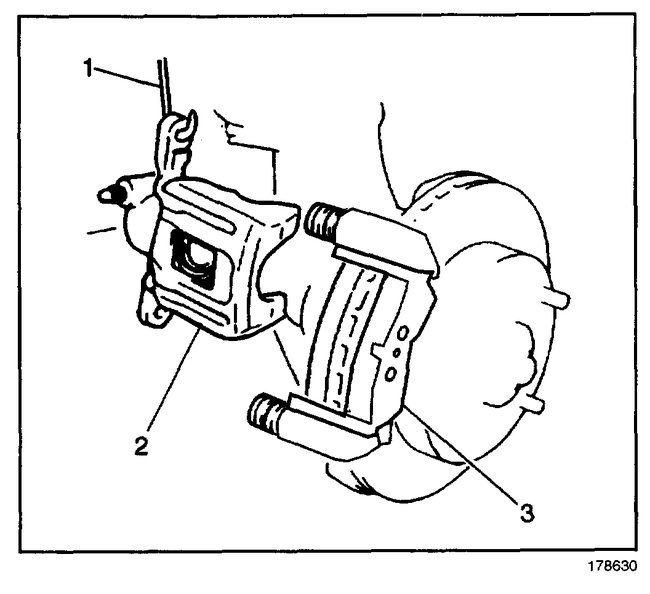 1
2
3
178630