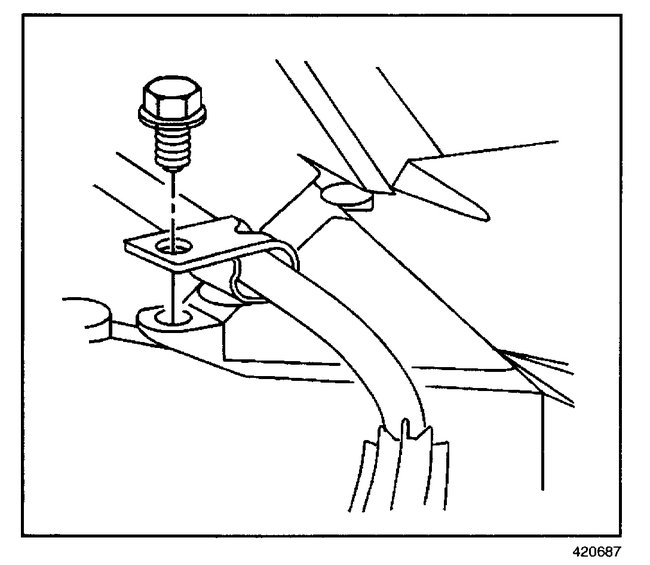 420687