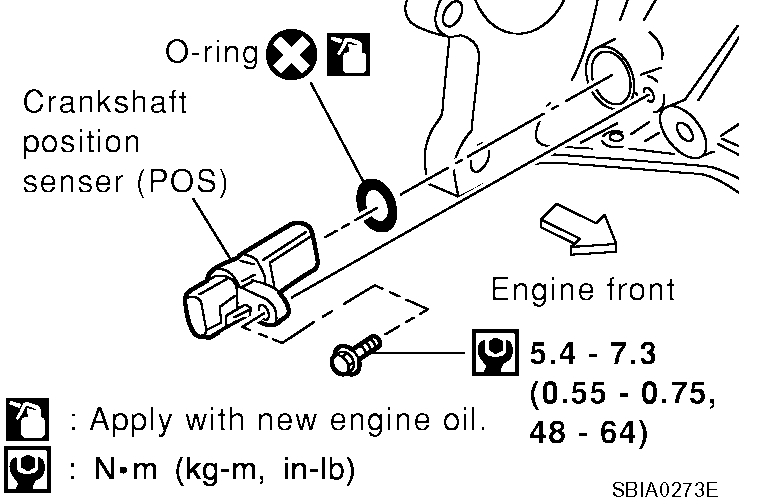 O-ring

Crankshaft position senser (POS)

Engine front

5.4 - 7.3 (0.55 - 0.75, 48 - 64)

: Apply with new engine oil.

: N•m (kg-m, in-lb)

SBIA0273E