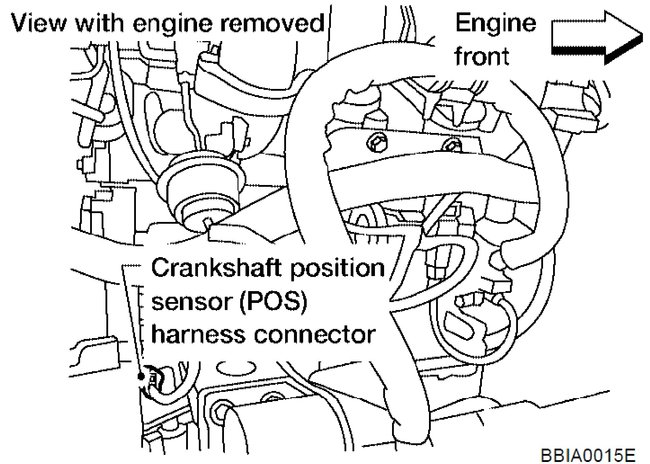 View with engine removed

Engine front

Crankshaft position sensor (POS) harness connector

BBIA0015E