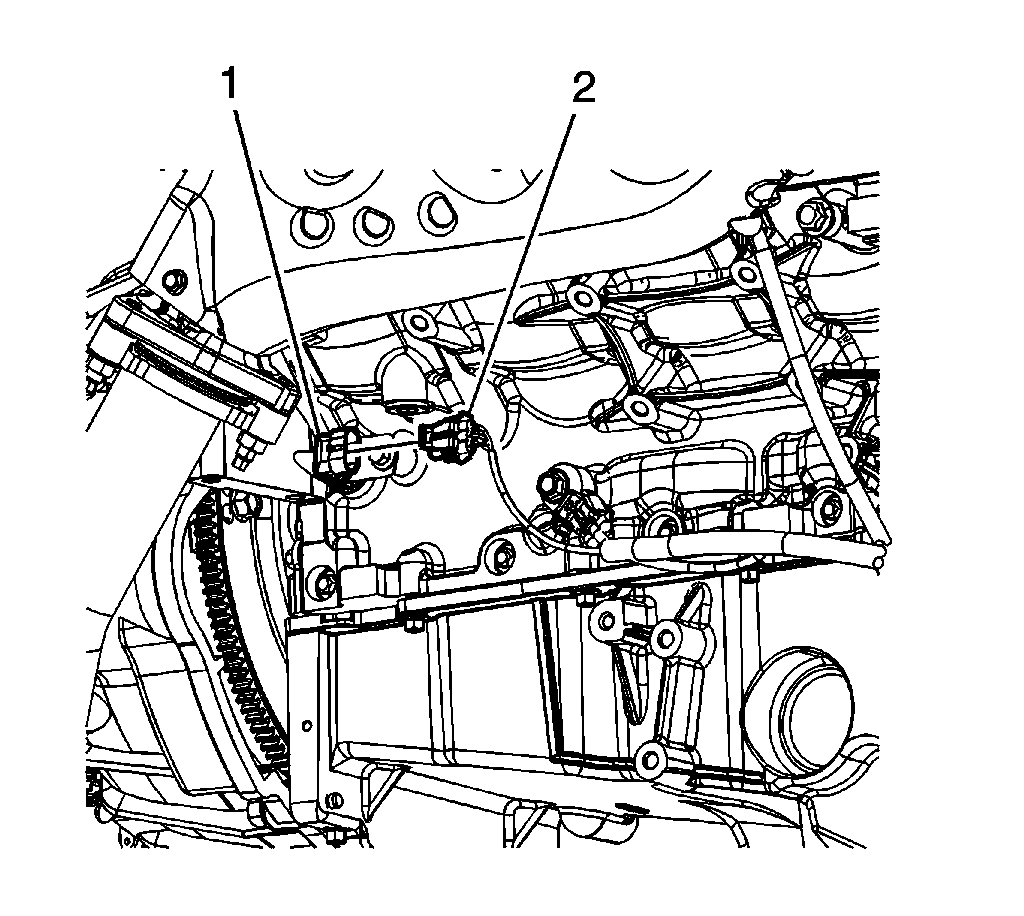 1
2