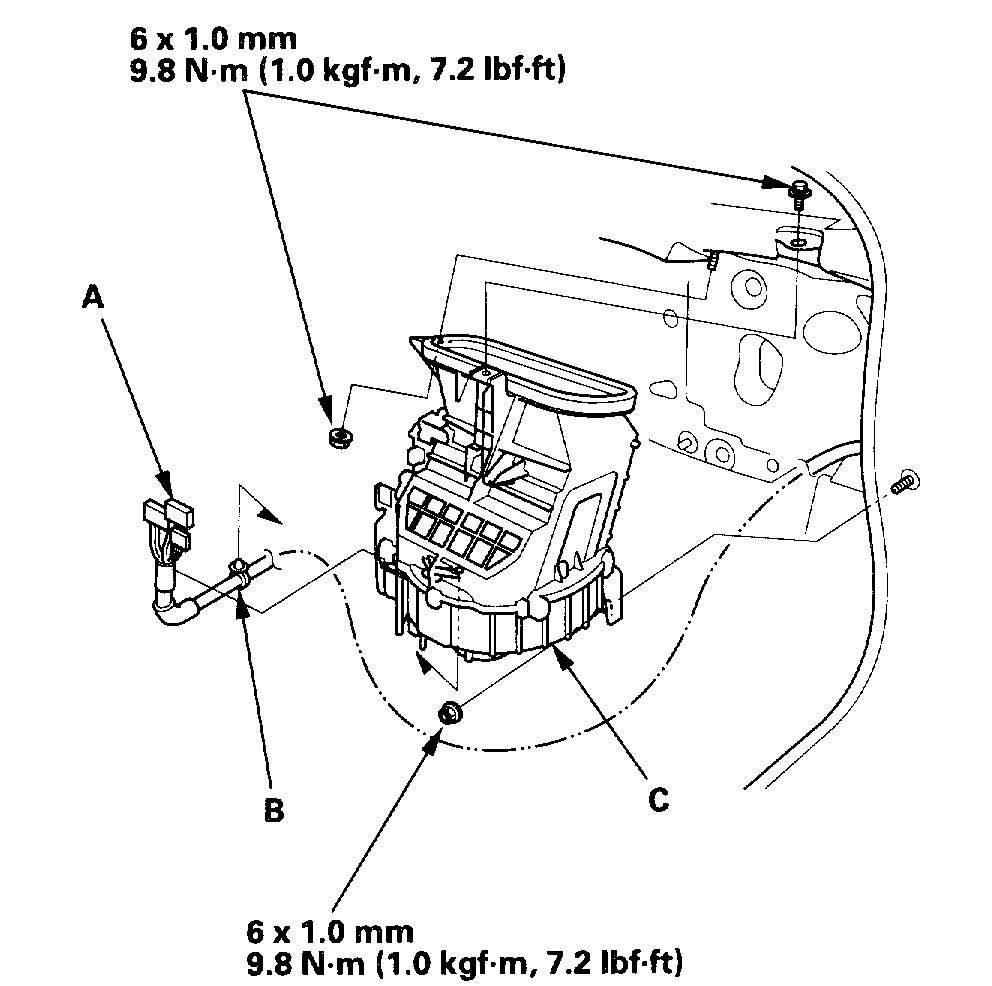 6 x 1.0 mm
9.8 N·m (1.0 kgf·m, 7.2 lbf·ft)

A

B

C

6 x 1.0 mm
9.8 N·m (1.0 kgf·m, 7.2 lbf·ft)