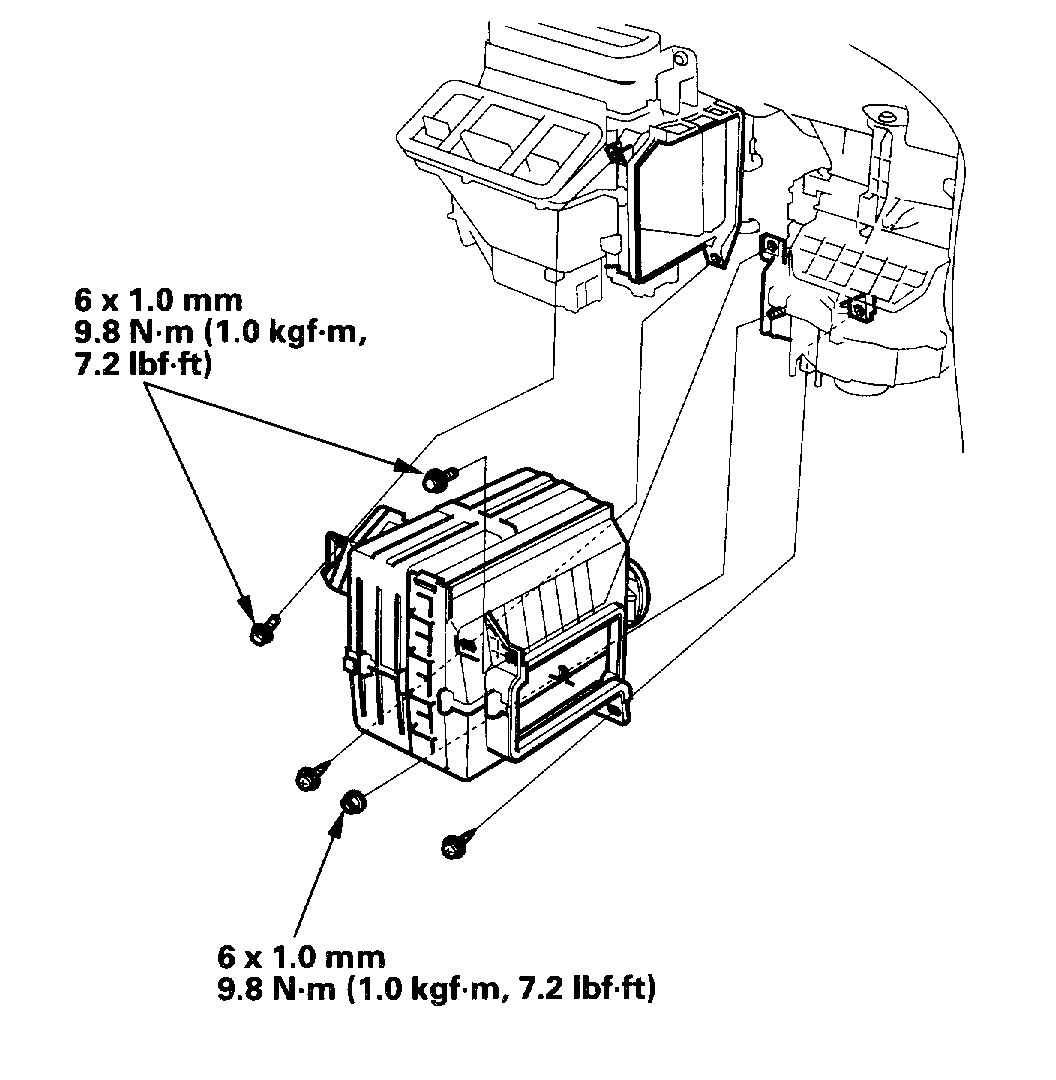 6 x 1.0 mm
9.8 N·m (1.0 kgf·m,
7.2 lbf·ft)

6 x 1.0 mm
9.8 N·m (1.0 kgf·m, 7.2 lbf·ft)