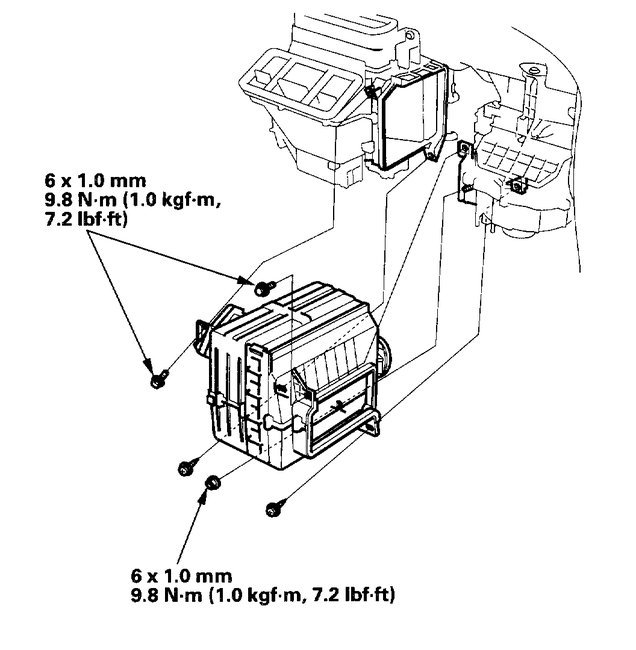 6 x 1.0 mm
9.8 N·m (1.0 kgf·m,
7.2 lbf·ft)

6 x 1.0 mm
9.8 N·m (1.0 kgf·m, 7.2 lbf·ft)