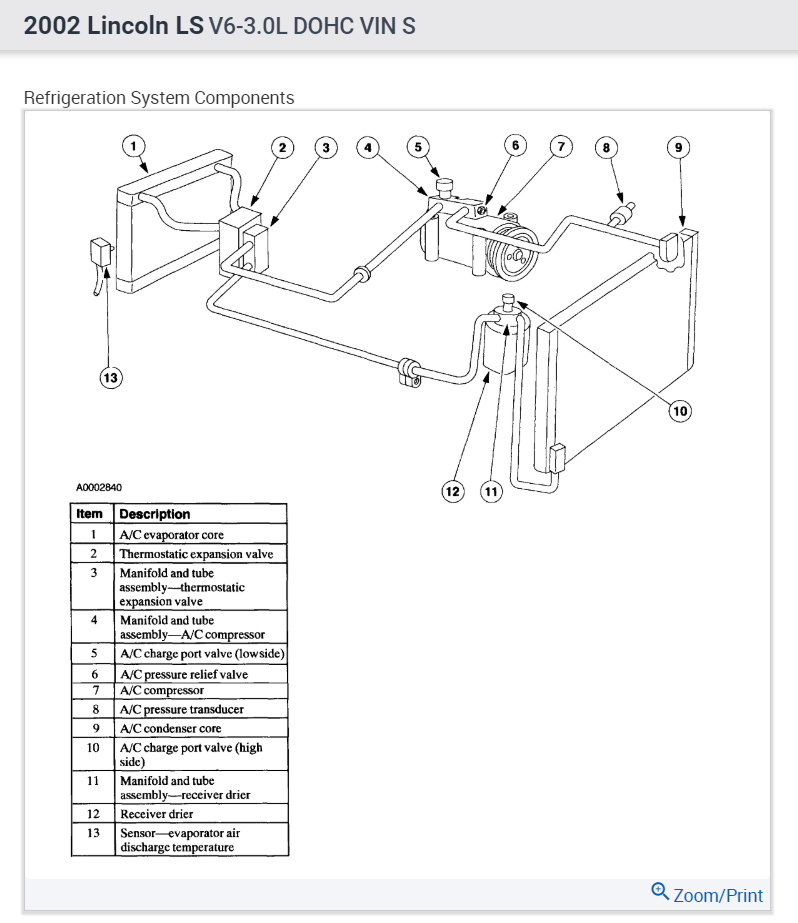 2002 Lincoln LS V6-3.0L DOHC VIN S

Refrigeration System Components

1 2 3 4 5 6 7 8 9

13

10

12 11

A0002840

| Item | Description |
|---|---|
| 1 | A/C evaporator core |
| 2 | Thermostatic expansion valve |
| 3 | Manifold and tube assembly—thermostatic expansion valve |
| 4 | Manifold and tube assembly—A/C compressor |
| 5 | A/C charge port valve (lowside) |
| 6 | A/C pressure relief valve |
| 7 | A/C compressor |
| 8 | A/C pressure transducer |
| 9 | A/C condenser core |
| 10 | A/C charge port valve (high side) |
| 11 | Manifold and tube assembly—receiver drier |
| 12 | Receiver drier |
| 13 | Sensor—evaporator air discharge temperature |

Zoom/Print