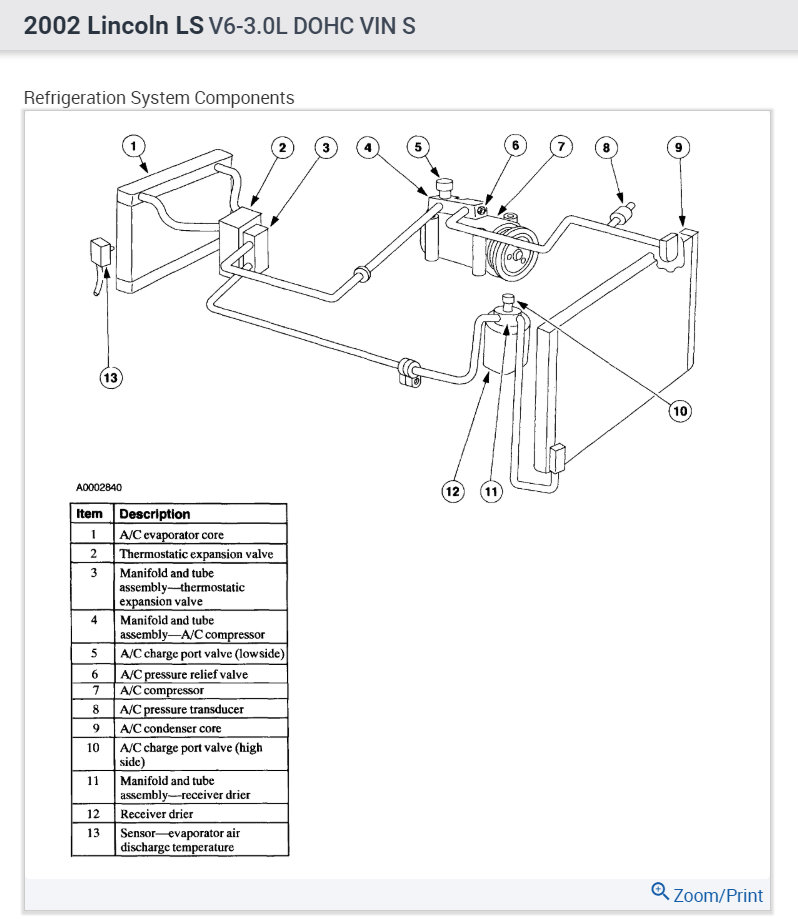 2002 Lincoln LS V6-3.0L DOHC VIN S

Refrigeration System Components

1 2 3 4 5 6 7 8 9

13

10

12 11

A0002840

| Item | Description |
|---|---|
| 1 | A/C evaporator core |
| 2 | Thermostatic expansion valve |
| 3 | Manifold and tube assembly—thermostatic expansion valve |
| 4 | Manifold and tube assembly—A/C compressor |
| 5 | A/C charge port valve (lowside) |
| 6 | A/C pressure relief valve |
| 7 | A/C compressor |
| 8 | A/C pressure transducer |
| 9 | A/C condenser core |
| 10 | A/C charge port valve (high side) |
| 11 | Manifold and tube assembly—receiver drier |
| 12 | Receiver drier |
| 13 | Sensor—evaporator air discharge temperature |

Zoom/Print