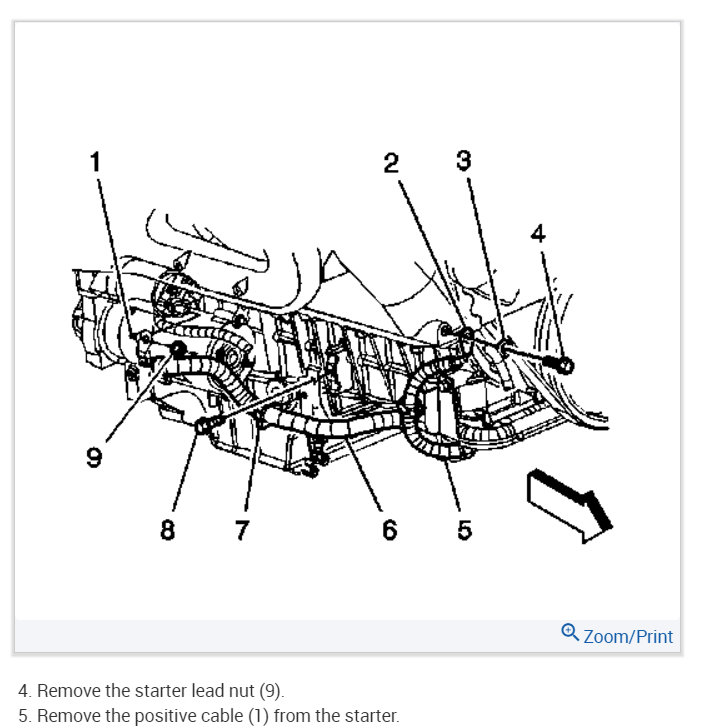 1
2
3
4
9
8
7
6
5

Zoom/Print

4. Remove the starter lead nut (9).
5. Remove the positive cable (1) from the starter.