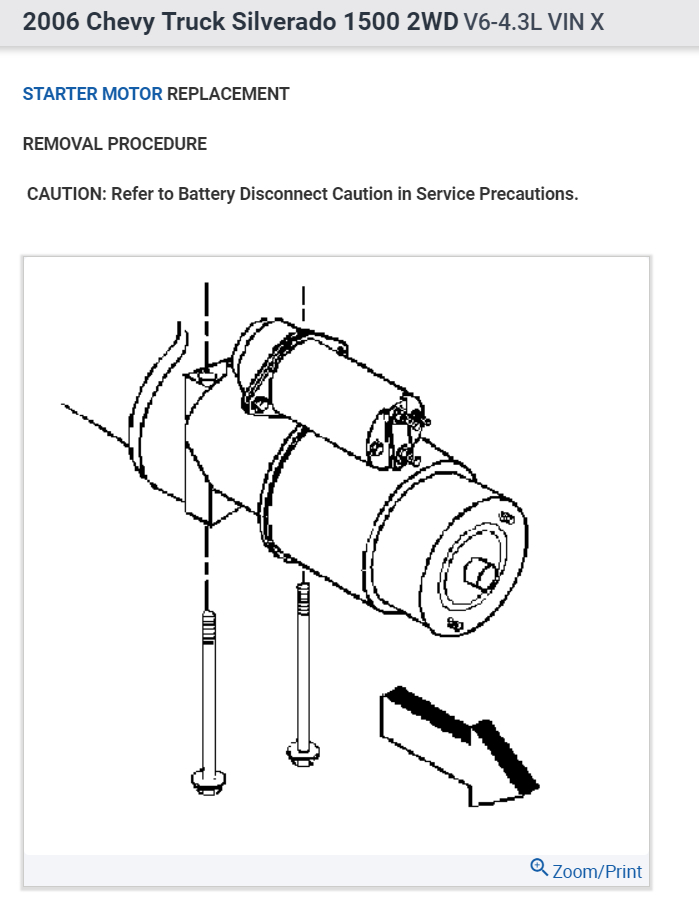 2006 Chevy Truck Silverado 1500 2WD V6-4.3L VIN X

STARTER MOTOR REPLACEMENT

REMOVAL PROCEDURE

CAUTION: Refer to Battery Disconnect Caution in Service Precautions.

Zoom/Print